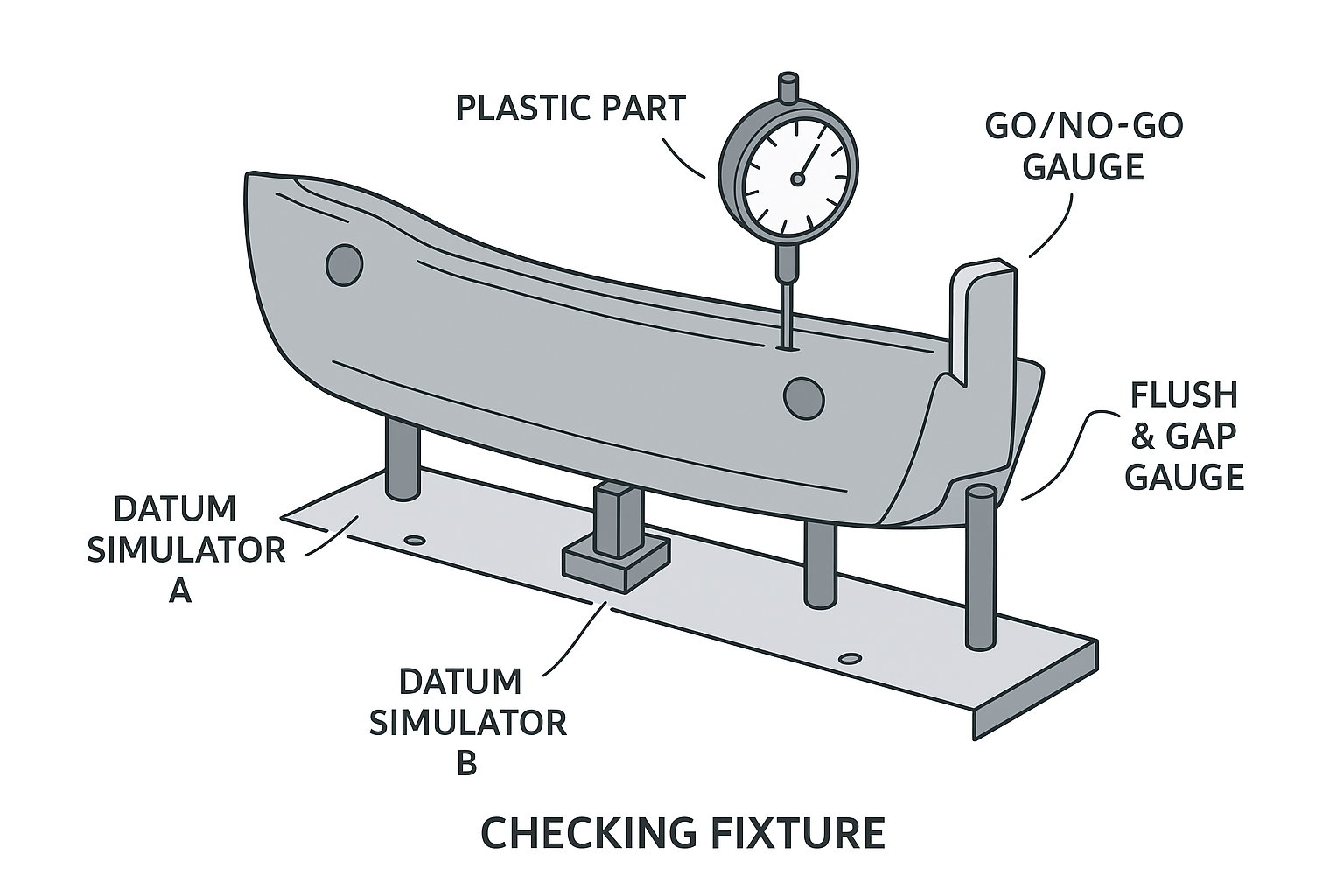 PLASTIC PART

GO/NO-GO GAUGE

FLUSH & GAP GAUGE

DATUM SIMULATOR A

DATUM SIMULATOR B

CHECKING FIXTURE